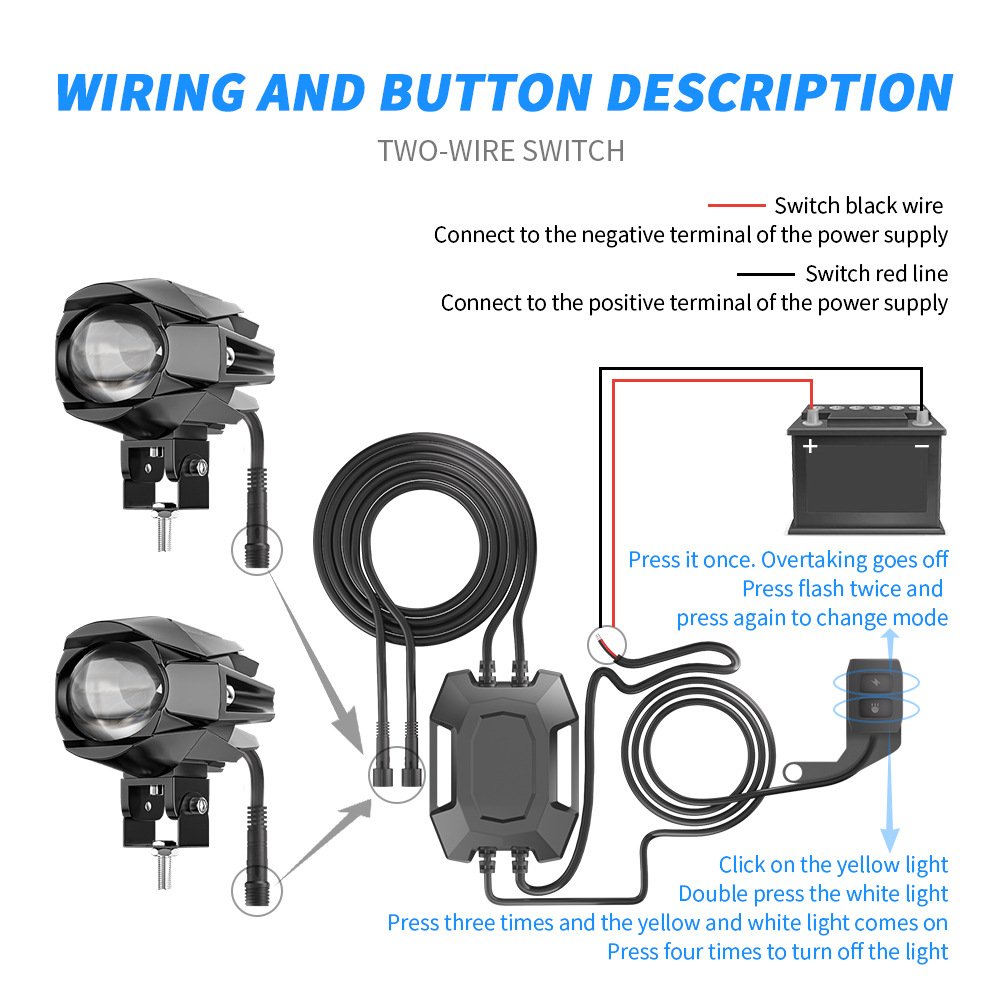 WIRING AND BUTTON DESCRIPTION

TWO-WIRE SWITCH

Switch black wire
Connect to the negative terminal of the power supply

Switch red line
Connect to the positive terminal of the power supply

+ −

Press it once. Overtaking goes off
Press flash twice and
press again to change mode

Click on the yellow light
Double press the white light
Press three times and the yellow and white light comes on
Press four times to turn off the light