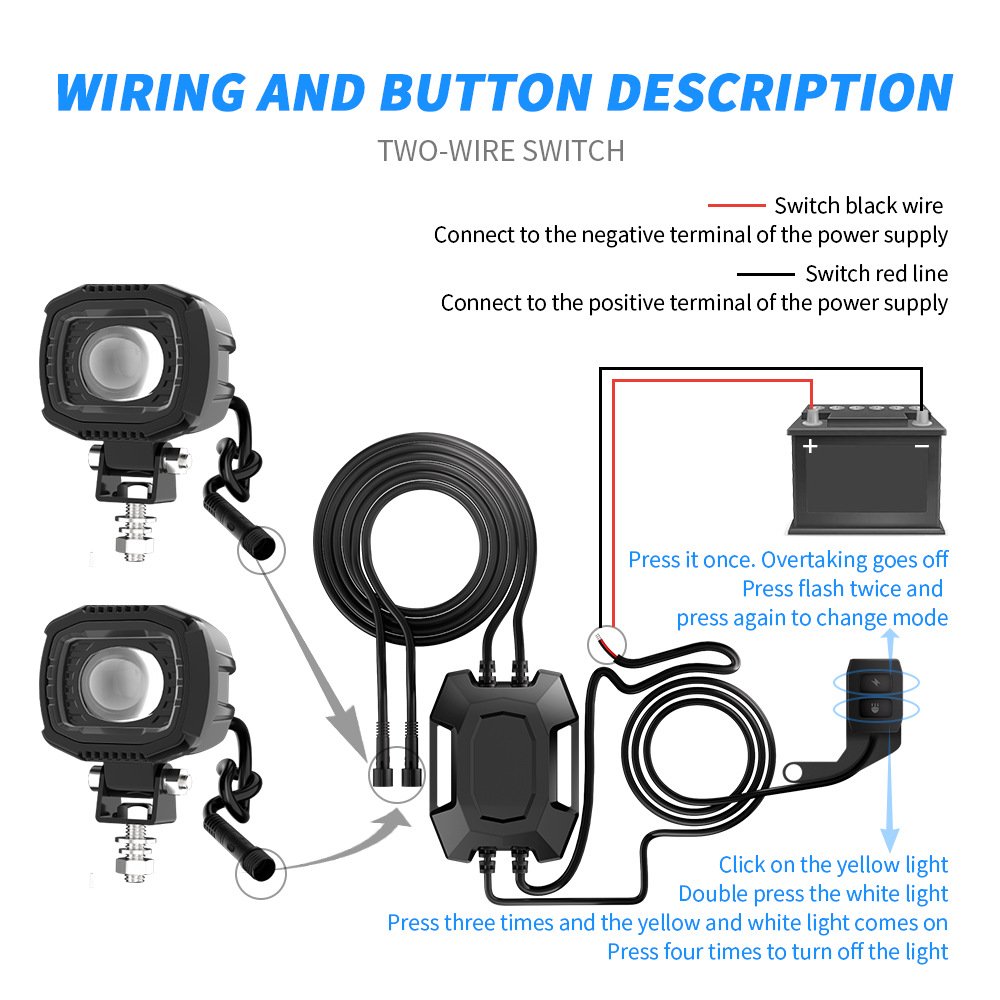 WIRING AND BUTTON DESCRIPTION

TWO-WIRE SWITCH

Switch black wire
Connect to the negative terminal of the power supply

Switch red line
Connect to the positive terminal of the power supply

+ −

Press it once. Overtaking goes off
Press flash twice and
press again to change mode

Click on the yellow light
Double press the white light
Press three times and the yellow and white light comes on
Press four times to turn off the light