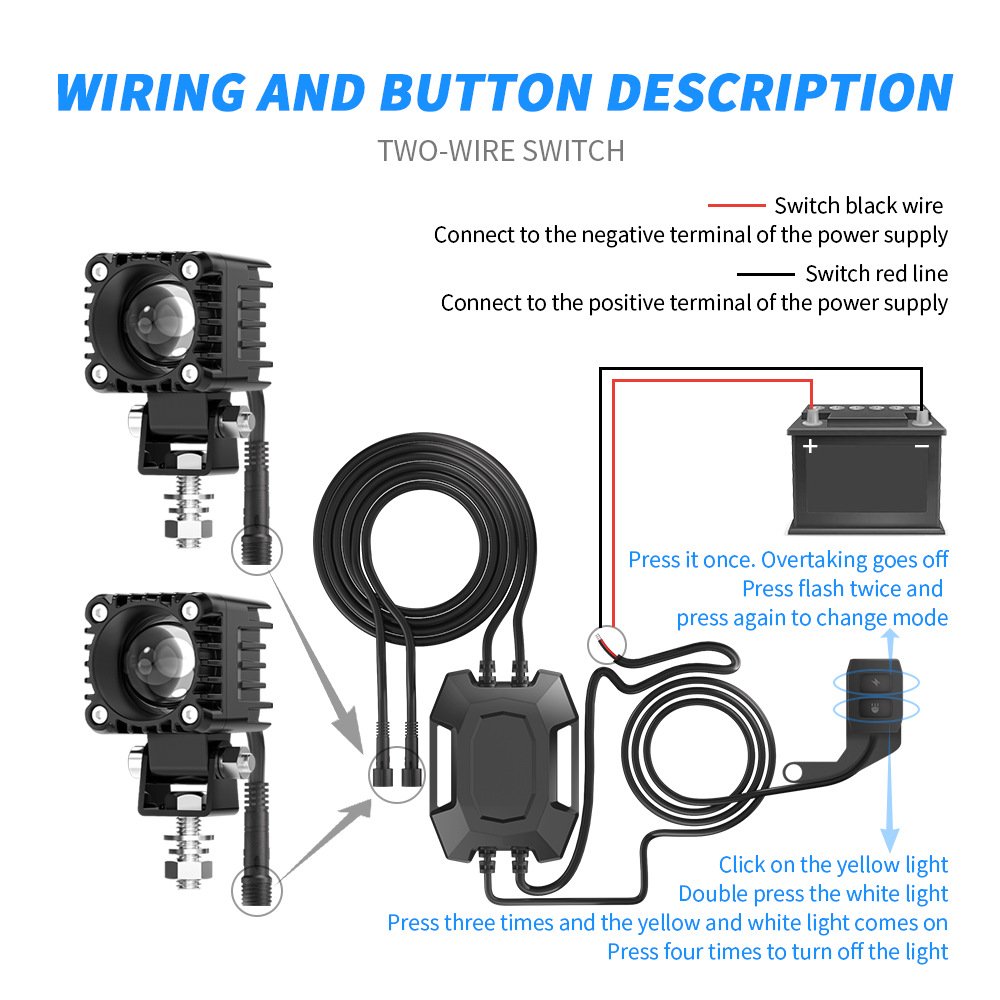 WIRING AND BUTTON DESCRIPTION

TWO-WIRE SWITCH

Switch black wire
Connect to the negative terminal of the power supply

Switch red line
Connect to the positive terminal of the power supply

+ −

Press it once. Overtaking goes off
Press flash twice and
press again to change mode

Click on the yellow light
Double press the white light
Press three times and the yellow and white light comes on
Press four times to turn off the light